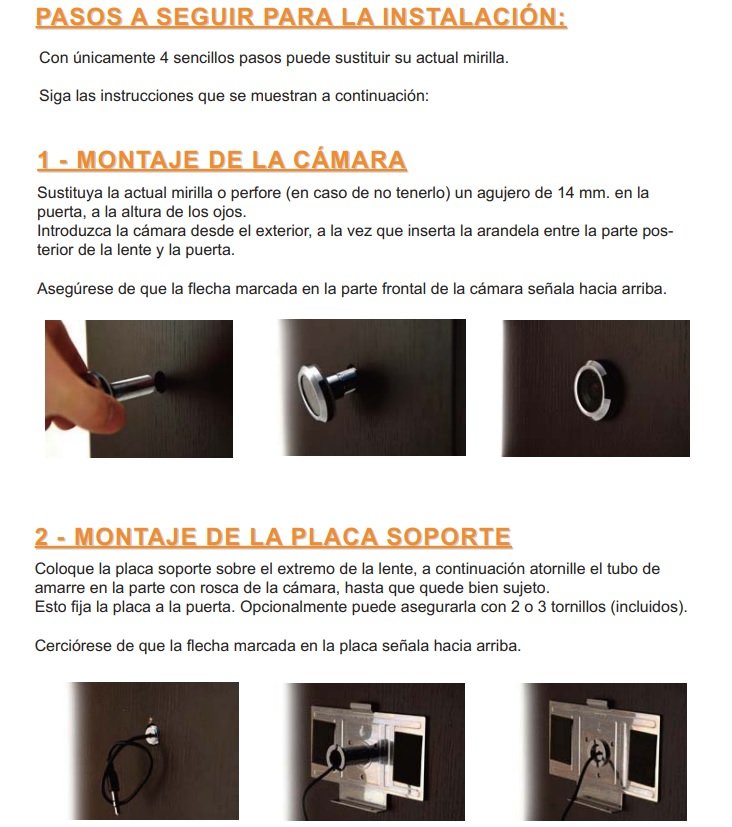 PASOS A SEGUIR PARA LA INSTALACIÓN:

Con únicamente 4 sencillos pasos puede sustituir su actual mirilla.

Siga las instrucciones que se muestran a continuación:

1 - MONTAJE DE LA CÁMARA

Sustituya la actual mirilla o perfore (en caso de no tenerlo) un agujero de 14 mm. en la puerta, a la altura de los ojos.
Introduzca la cámara desde el exterior, a la vez que inserta la arandela entre la parte posterior de la lente y la puerta.

Asegúrese de que la flecha marcada en la parte frontal de la cámara señala hacia arriba.

2 - MONTAJE DE LA PLACA SOPORTE

Coloque la placa soporte sobre el extremo de la lente, a continuación atornille el tubo de amarre en la parte con rosca de la cámara, hasta que quede bien sujeto.
Esto fija la placa a la puerta. Opcionalmente puede asegurarla con 2 o 3 tornillos (incluidos).

Cerciórese de que la flecha marcada en la placa señala hacia arriba.